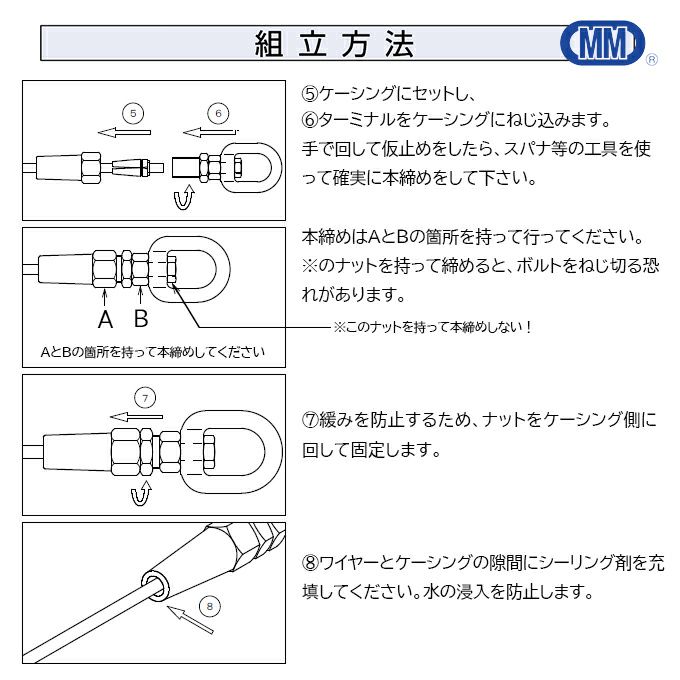 組立方法

MM ®

⑤ ⑥

⑤ケーシングにセットし、
⑥ターミナルをケーシングにねじ込みます。
手で回して仮止めをしたら、スパナ等の工具を使って確実に本締めをして下さい。

A B

AとBの箇所を持って本締めしてください

※このナットを持って本締めしない！

本締めはAとBの箇所を持って行ってください。
※のナットを持って締めると、ボルトをねじ切る恐れがあります。

⑦

⑦緩みを防止するため、ナットをケーシング側に回して固定します。

⑧

⑧ワイヤーとケーシングの隙間にシーリング剤を充填してください。水の浸入を防止します。