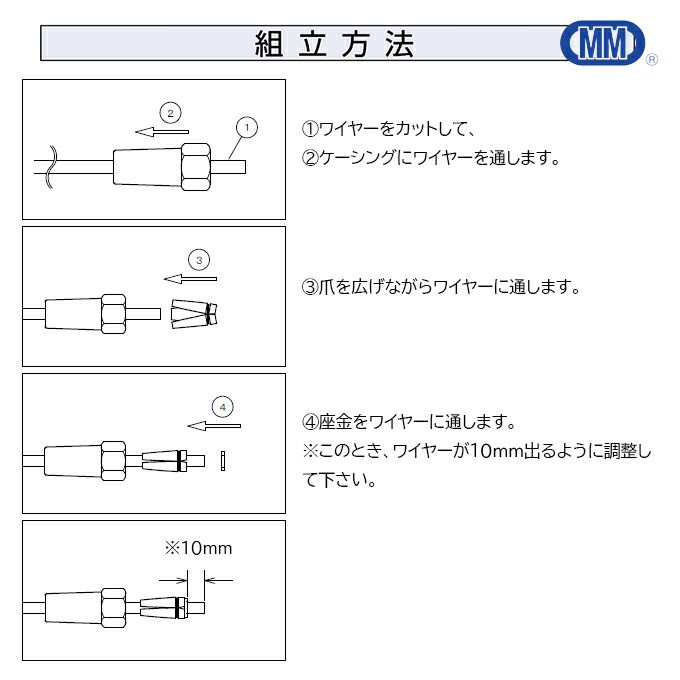 組立方法

MM ®

②

1

①ワイヤーをカットして、
②ケーシングにワイヤーを通します。

③

③爪を広げながらワイヤーに通します。

④

④座金をワイヤーに通します。
※このとき、ワイヤーが10mm出るように調整して下さい。

※10mm