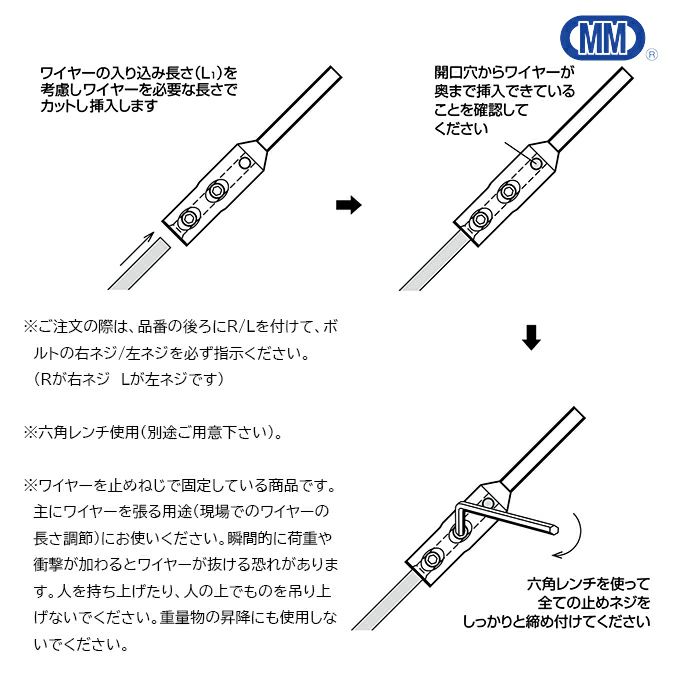 MM
®

ワイヤーの入り込み長さ($L_1$)を考慮しワイヤーを必要な長さでカットし挿入します

開口穴からワイヤーが奥まで挿入できていることを確認してください

※ご注文の際は、品番の後ろにR/Lを付けて、ボルトの右ネジ/左ネジを必ず指示ください。
(Rが右ネジ　Lが左ネジです)

※六角レンチ使用(別途ご用意下さい)。

※ワイヤーを止めねじで固定している商品です。主にワイヤーを張る用途(現場でのワイヤーの長さ調節)にお使いください。瞬間的に荷重や衝撃が加わるとワイヤーが抜ける恐れがあります。人を持ち上げたり、人の上でものを吊り上げないでください。重量物の昇降にも使用しないでください。

六角レンチを使って全ての止めネジをしっかりと締め付けてください