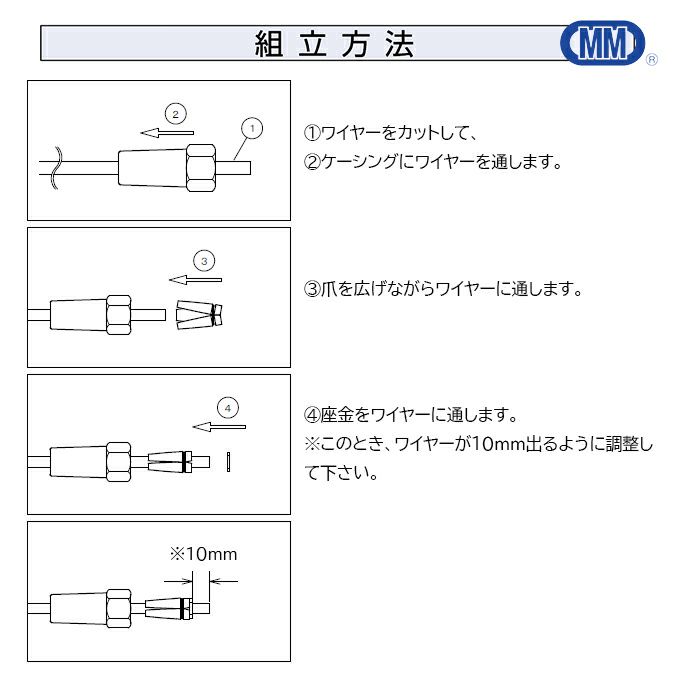 組立方法

MM ®

2
1

①ワイヤーをカットして、
②ケーシングにワイヤーを通します。

3

③爪を広げながらワイヤーに通します。

4

④座金をワイヤーに通します。
※このとき、ワイヤーが10mm出るように調整して下さい。

※10mm