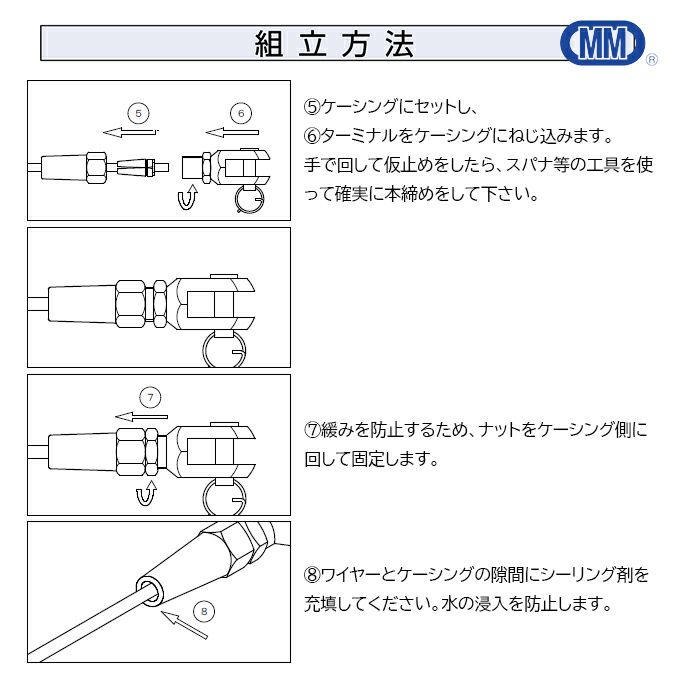 組立方法

MM ®

⑤ ⑥

⑤ケーシングにセットし、
⑥ターミナルをケーシングにねじ込みます。
手で回して仮止めをしたら、スパナ等の工具を使って確実に本締めをして下さい。

⑦

⑦緩みを防止するため、ナットをケーシング側に回して固定します。

⑧

⑧ワイヤーとケーシングの隙間にシーリング剤を充填してください。水の浸入を防止します。