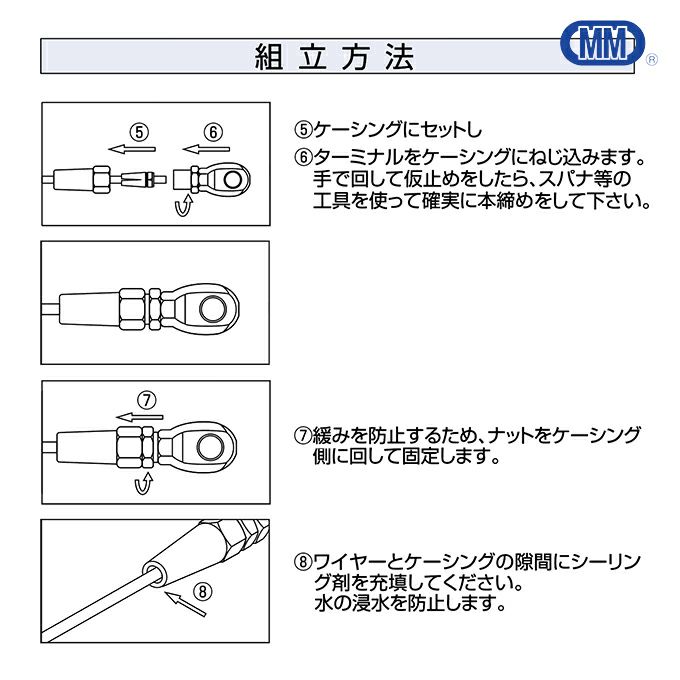 組立方法

MM®

⑤ ⑥

⑤ケーシングにセットし
⑥ターミナルをケーシングにねじ込みます。手で回して仮止めをしたら、スパナ等の工具を使って確実に本締めをして下さい。

⑦

⑦緩みを防止するため、ナットをケーシング側に回して固定します。

⑧

⑧ワイヤーとケーシングの隙間にシーリング剤を充填してください。水の浸水を防止します。