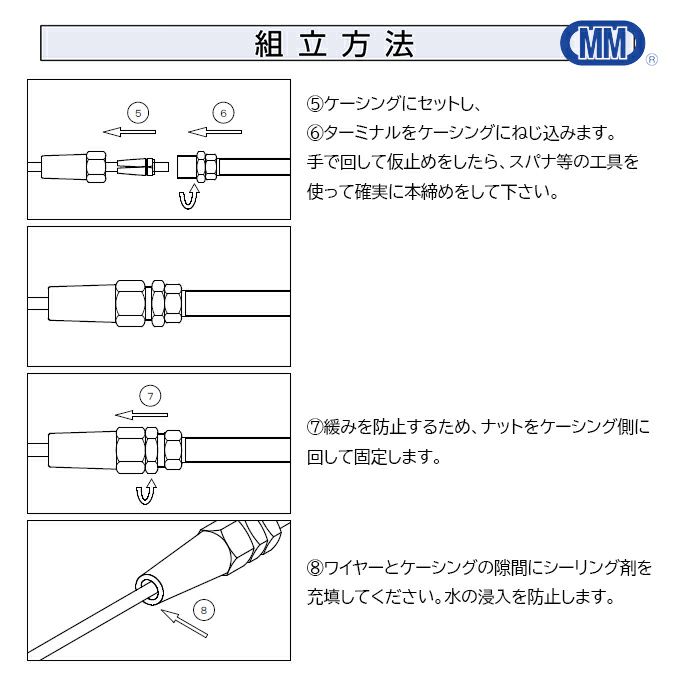 組立方法

MM ®

5

6

⑤ケーシングにセットし、
⑥ターミナルをケーシングにねじ込みます。
手で回して仮止めをしたら、スパナ等の工具を使って確実に本締めをして下さい。

7

⑦緩みを防止するため、ナットをケーシング側に回して固定します。

8

⑧ワイヤーとケーシングの隙間にシーリング剤を充填してください。水の浸入を防止します。