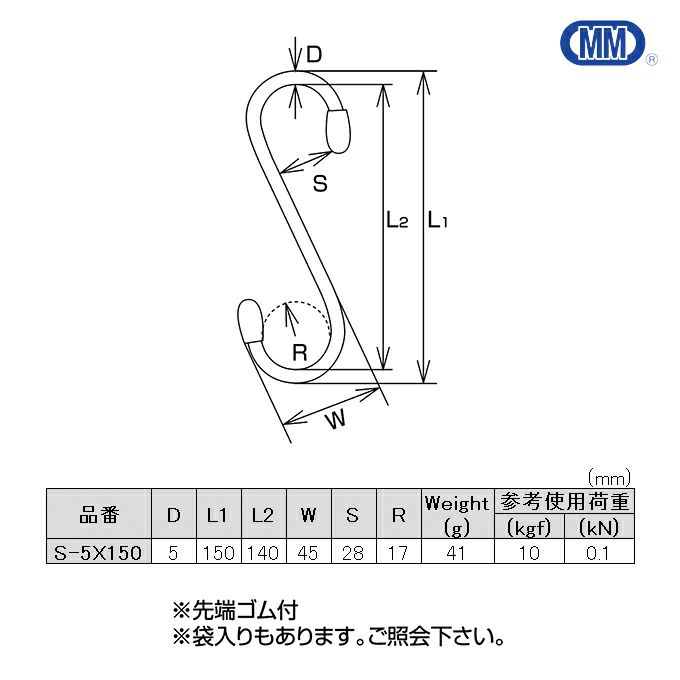 MM ®

D

S

L2

L1

R

W

(mm)

| 品番 | D | L1 | L2 | W | S | R | Weight (g) | 参考使用荷重 (kgf) | 参考使用荷重 (kN) |
|---|---|---|---|---|---|---|---|---|---|
| S-5X150 | 5 | 150 | 140 | 45 | 28 | 17 | 41 | 10 | 0.1 |

※先端ゴム付
※袋入りもあります。ご照会下さい。