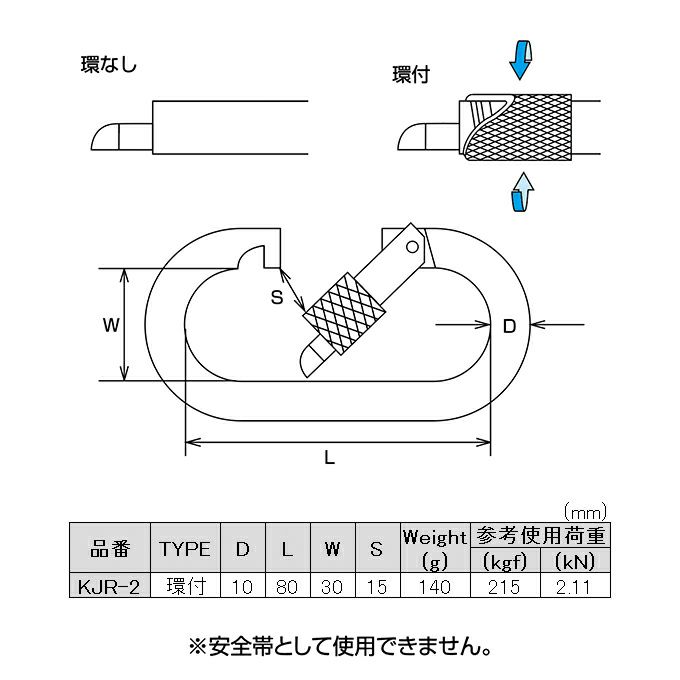 環なし

環付

S

W

D

L

(mm)

| 品番 | TYPE | D | L | W | S | Weight (g) | 参考使用荷重 (kgf) | 参考使用荷重 (kN) |
|---|---|---|---|---|---|---|---|---|
| KJR-2 | 環付 | 10 | 80 | 30 | 15 | 140 | 215 | 2.11 |

※安全帯として使用できません。