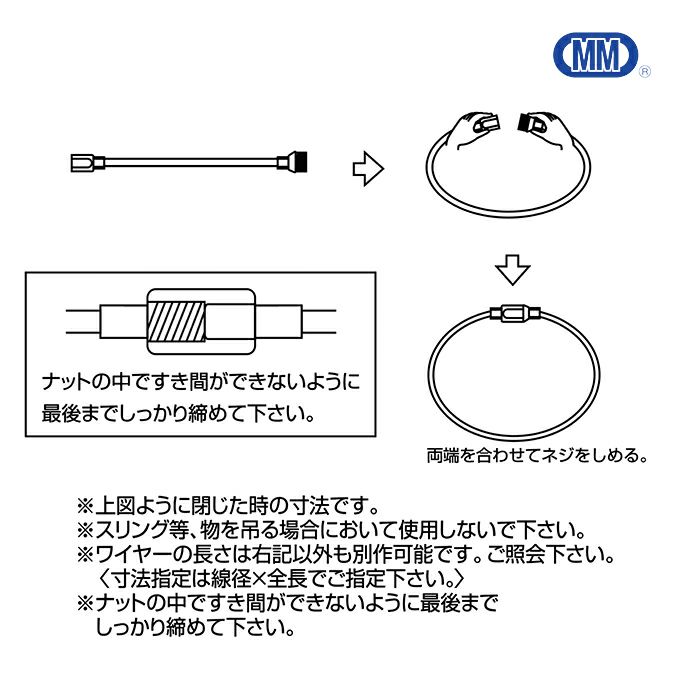 MM®

ナットの中ですき間ができないように最後までしっかり締めて下さい。

両端を合わせてネジをしめる。

※上図ように閉じた時の寸法です。
※スリング等、物を吊る場合において使用しないで下さい。
※ワイヤーの長さは右記以外も別作可能です。ご照会下さい。
〈寸法指定は線径×全長でご指定下さい。〉
※ナットの中ですき間ができないように最後までしっかり締めて下さい。