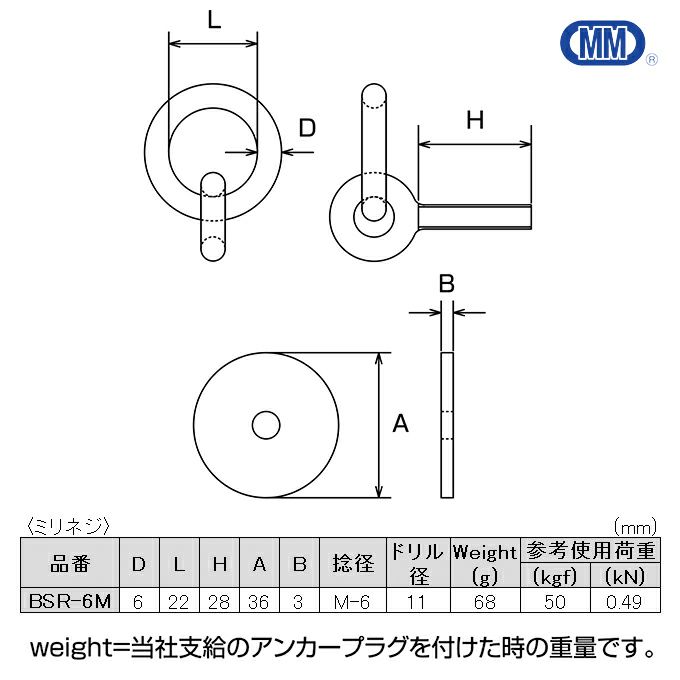 MM ®

L

D

H

B

A

〈ミリネジ〉

(mm)

| 品番 | D | L | H | A | B | 捻径 | ドリル径 | Weight (g) | 参考使用荷重 (kgf) | 参考使用荷重 (kN) |
|---|---|---|---|---|---|---|---|---|---|---|
| BSR-6M | 6 | 22 | 28 | 36 | 3 | M-6 | 11 | 68 | 50 | 0.49 |

weight=当社支給のアンカープラグを付けた時の重量です。