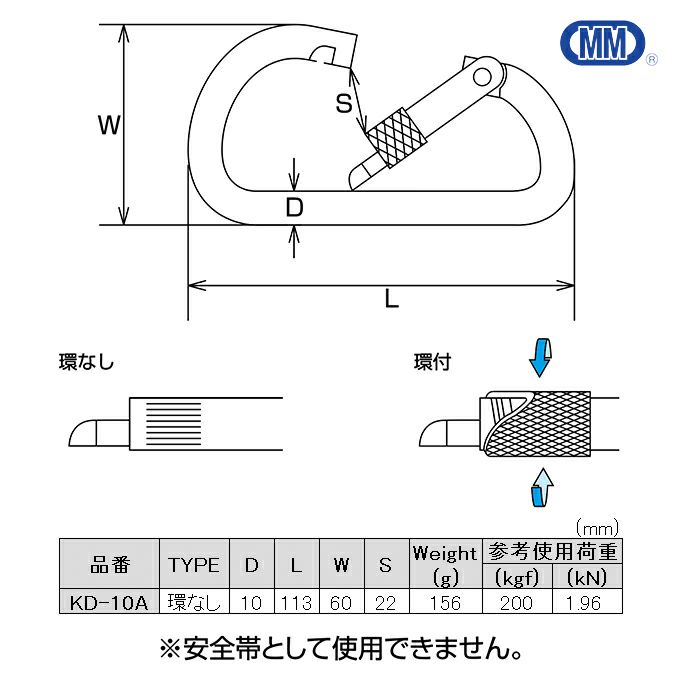 MM®

W

S

D

L

環なし

環付

(mm)

| 品番 | TYPE | D | L | W | S | Weight (g) | 参考使用荷重 (kgf) | 参考使用荷重 (kN) |
|---|---|---|---|---|---|---|---|---|
| KD-10A | 環なし | 10 | 113 | 60 | 22 | 156 | 200 | 1.96 |

※安全帯として使用できません。