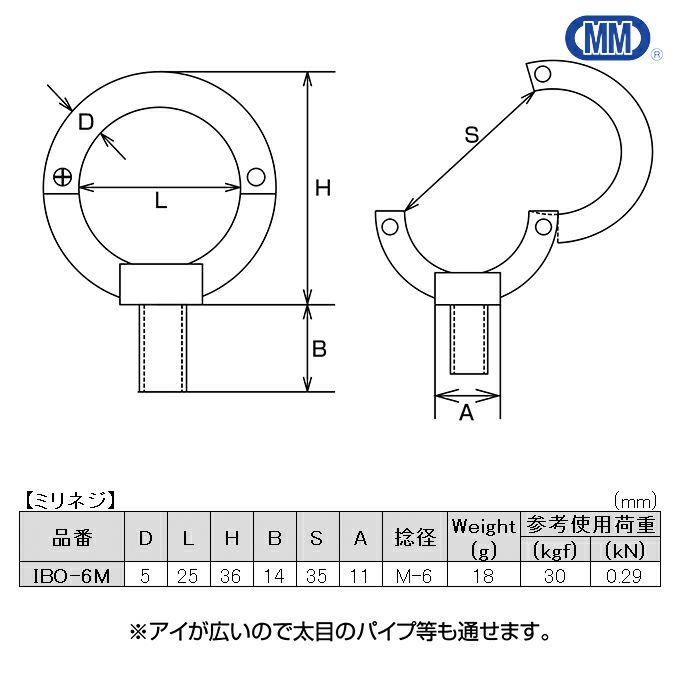 MM ®

D

L

H

B

S

A

【ミリネジ】 (mm)

| 品番 | D | L | H | B | S | A | 捻径 | Weight (g) | 参考使用荷重 (kgf) | 参考使用荷重 (kN) |
|---|---|---|---|---|---|---|---|---|---|---|
| IBO-6M | 5 | 25 | 36 | 14 | 35 | 11 | M-6 | 18 | 30 | 0.29 |

※アイが広いので太目のパイプ等も通せます。