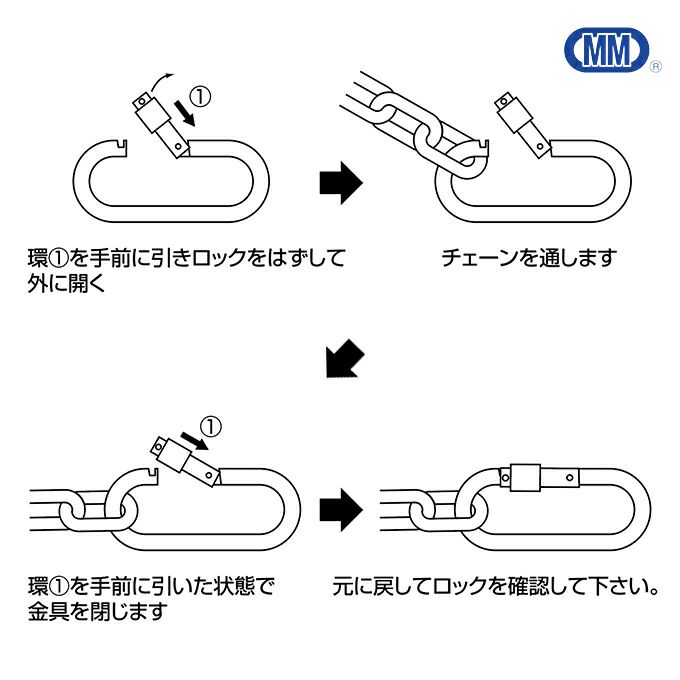 MM
®

①

環①を手前に引きロックをはずして外に開く

チェーンを通します

①

環①を手前に引いた状態で金具を閉じます

元に戻してロックを確認して下さい。