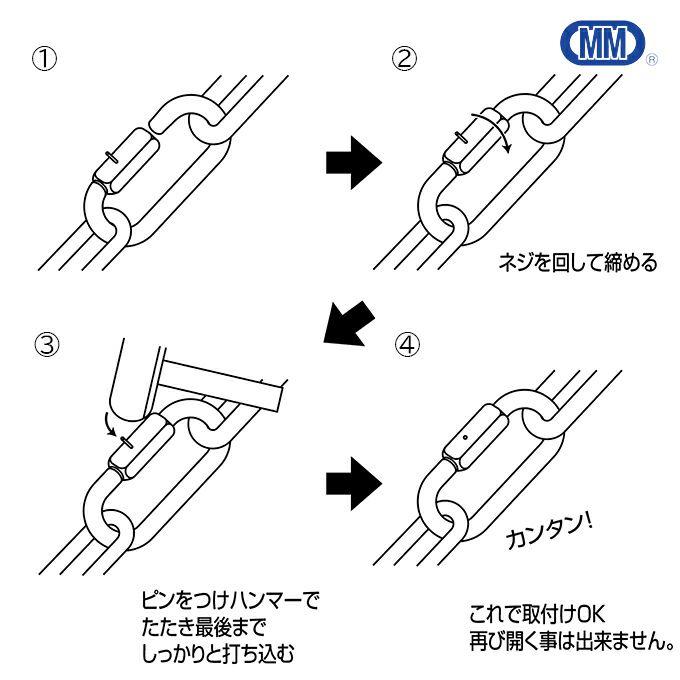 ①

②

MM ®

ネジを回して締める

③

④

カンタン!

ピンをつけハンマーで たたき最後まで しっかりと打ち込む

これで取付けOK
再び開く事は出来ません。