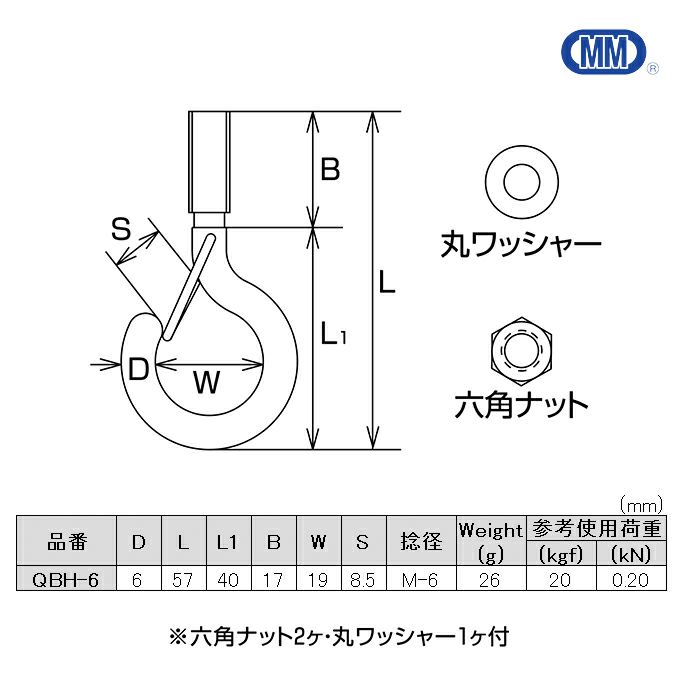 MM
®

B

S

L

L1

D

W

丸ワッシャー

六角ナット

(mm)

| 品番 | D | L | L1 | B | W | S | 捻径 | Weight (g) | 参考使用荷重 (kgf) | 参考使用荷重 (kN) |
|---|---|---|---|---|---|---|---|---|---|---|
| QBH-6 | 6 | 57 | 40 | 17 | 19 | 8.5 | M-6 | 26 | 20 | 0.20 |

※六角ナット2ヶ・丸ワッシャー1ヶ付