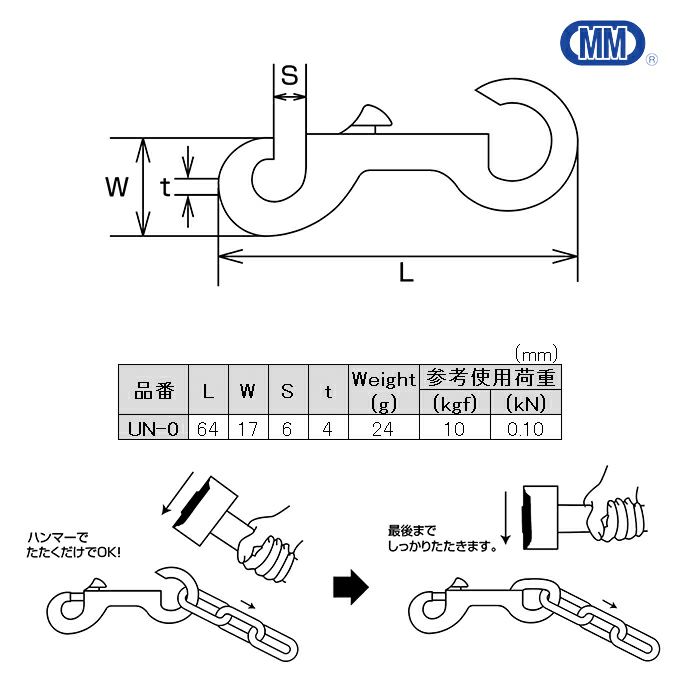 MM
®

S
W
t
L

(mm)

| 品番 | L | W | S | t | Weight (g) | 参考使用荷重 (kgf) | 参考使用荷重 (kN) |
|---|---|---|---|---|---|---|---|
| UN-0 | 64 | 17 | 6 | 4 | 24 | 10 | 0.10 |

ハンマーで
たたくだけでOK!

最後まで
しっかりたたきます。